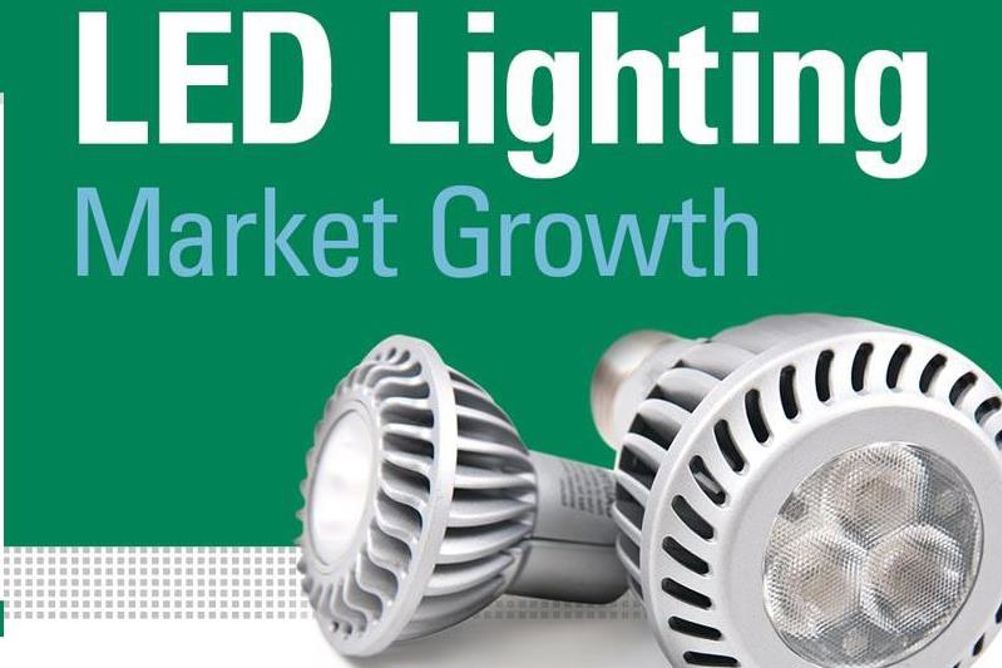 LED Lighting
Market Growth